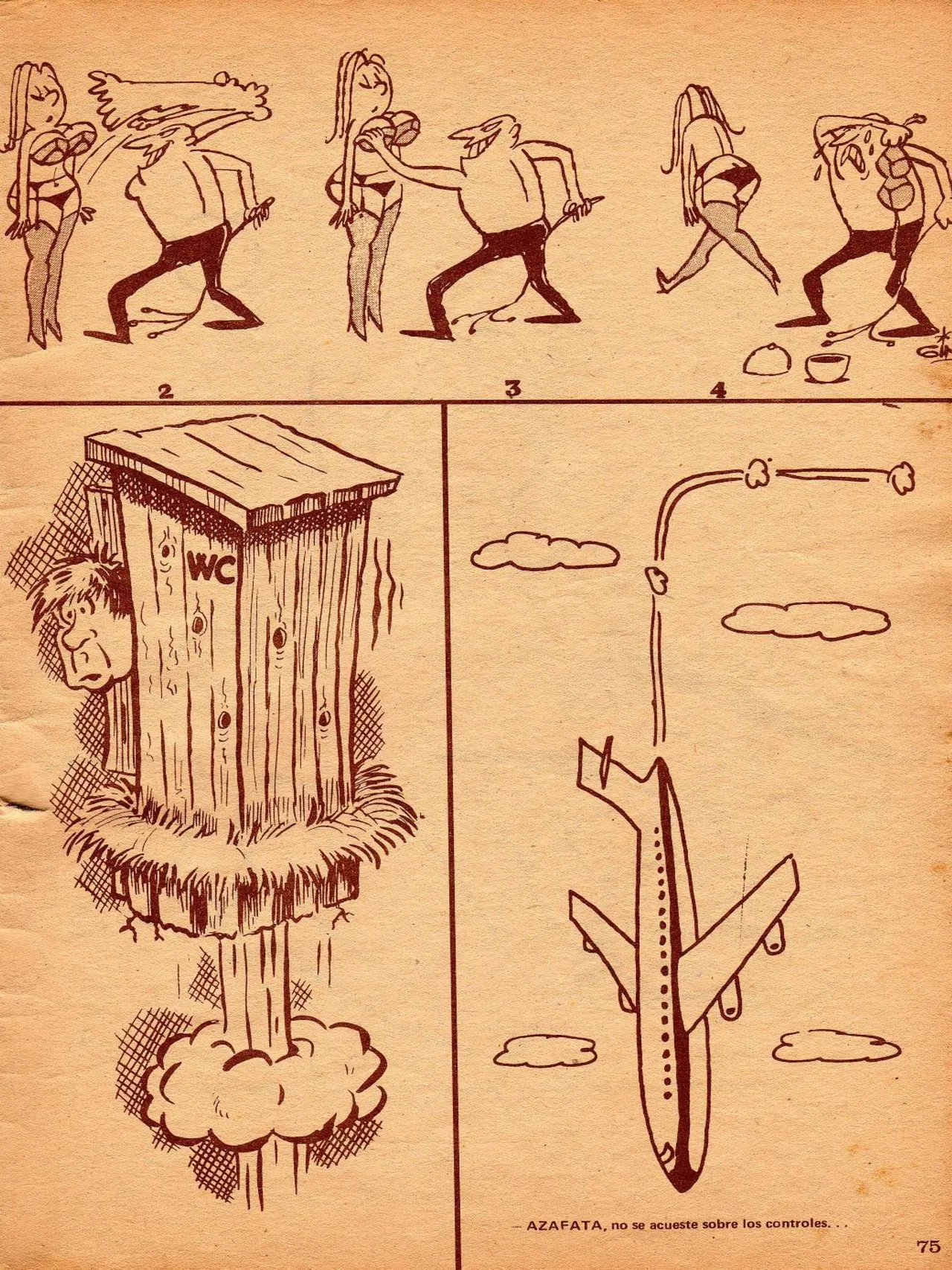 2

3

4

WC

— AZAFATA, no se acueste sobre los controles. . .

75